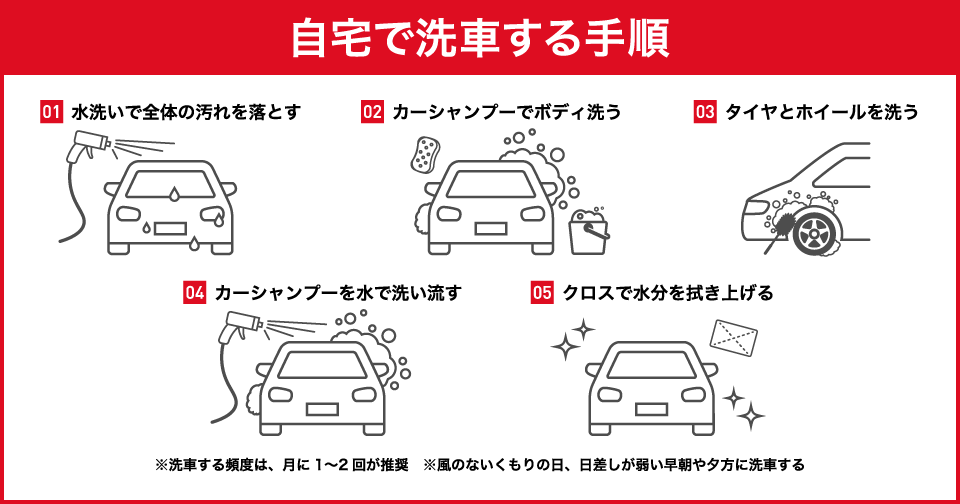 自宅で洗車する手順

01 水洗いで全体の汚れを落とす

02 カーシャンプーでボディ洗う

03 タイヤとホイールを洗う

04 カーシャンプーを水で洗い流す

05 クロスで水分を拭き上げる

※洗車する頻度は、月に 1〜2 回が推奨　※風のないくもりの日、日差しが弱い早朝や夕方に洗車する